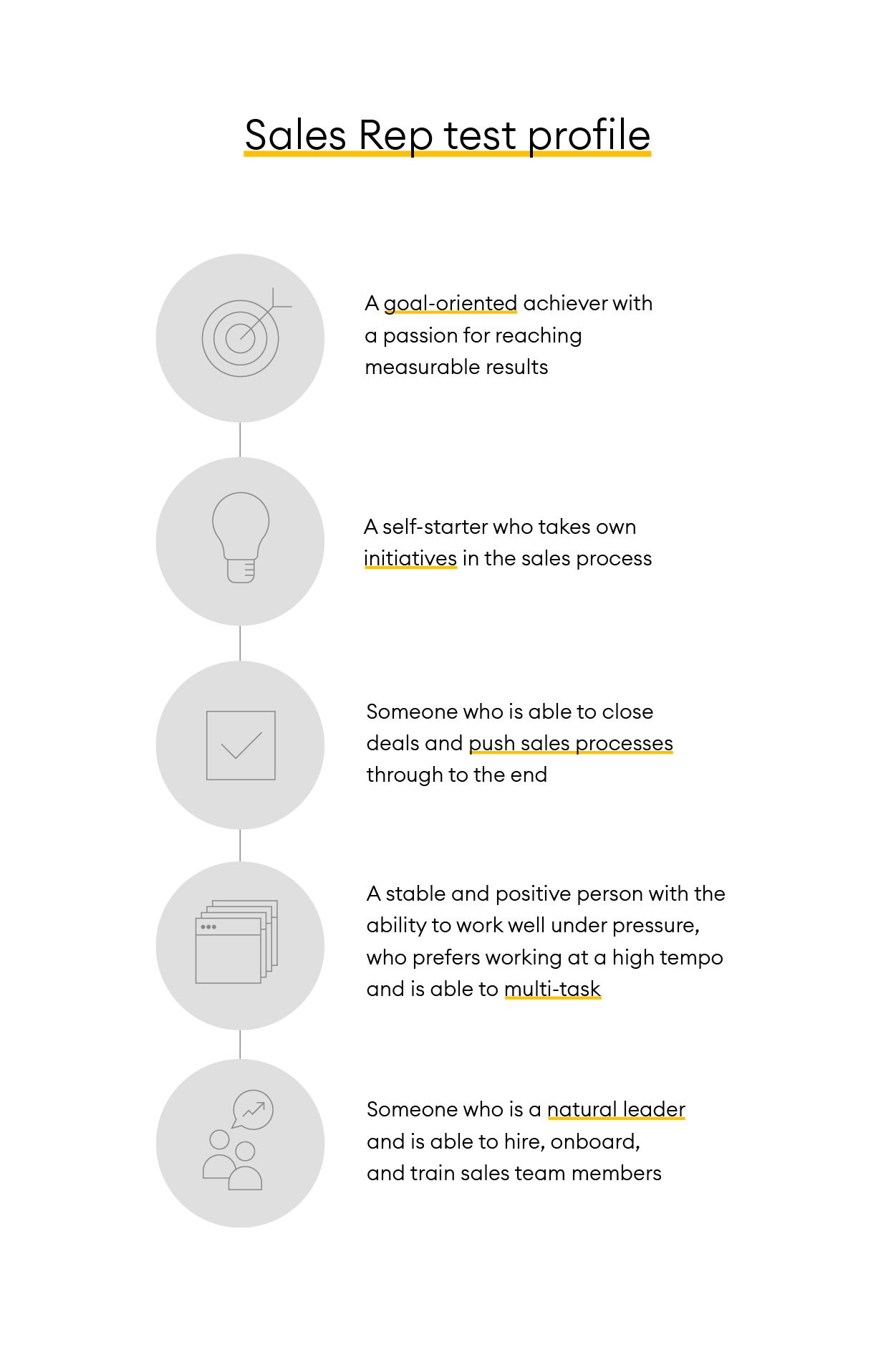 Sales Rep test profile

A goal-oriented achiever with a passion for reaching measurable results

A self-starter who takes own initiatives in the sales process

Someone who is able to close deals and push sales processes through to the end

A stable and positive person with the ability to work well under pressure, who prefers working at a high tempo and is able to multi-task

Someone who is a natural leader and is able to hire, onboard, and train sales team members