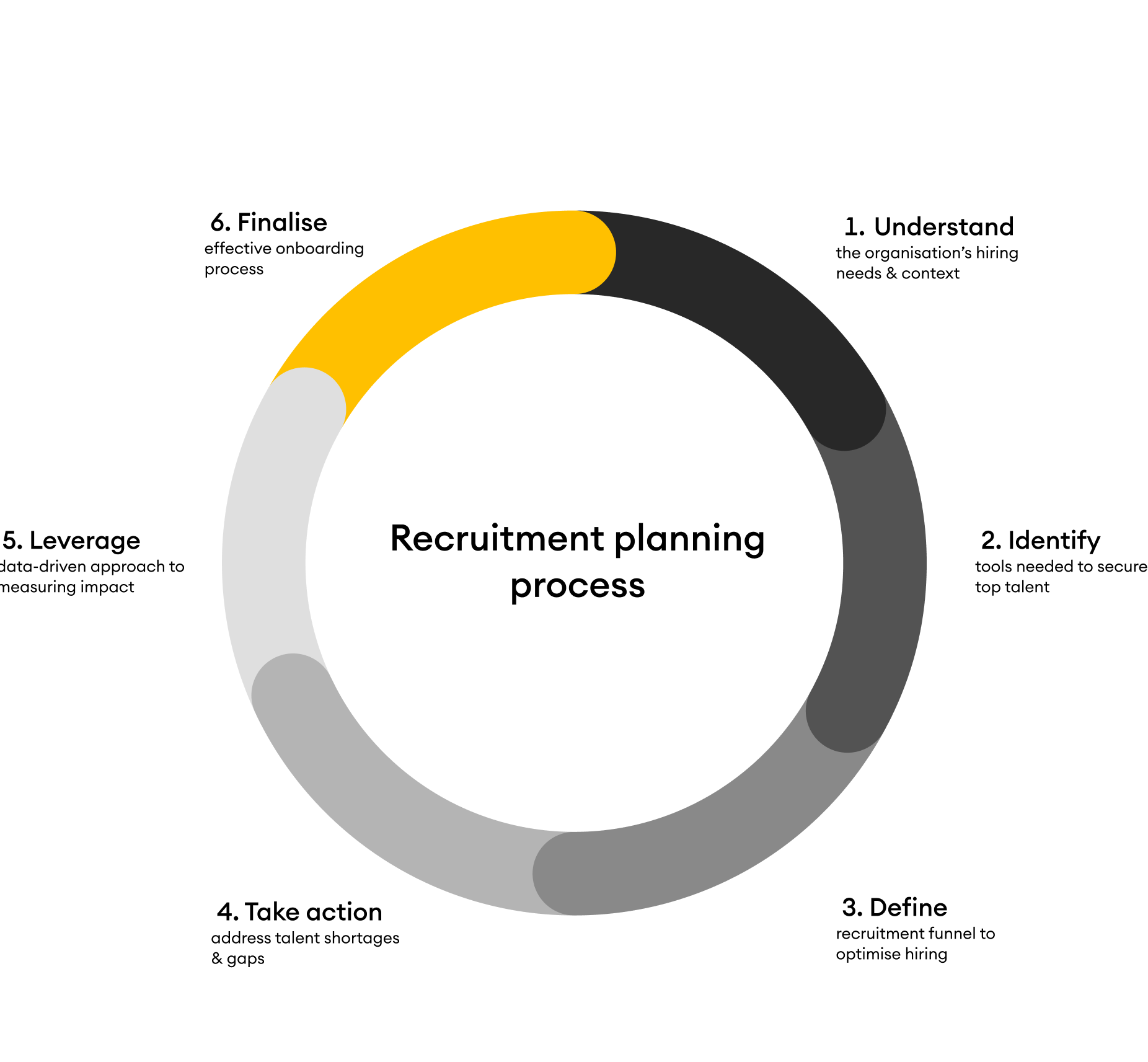 Recruitment planning process

1. Understand
the organisation's hiring needs & context

2. Identify
tools needed to secure top talent

3. Define
recruitment funnel to optimise hiring

4. Take action
address talent shortages & gaps

5. Leverage
data-driven approach to measuring impact

6. Finalise
effective onboarding process