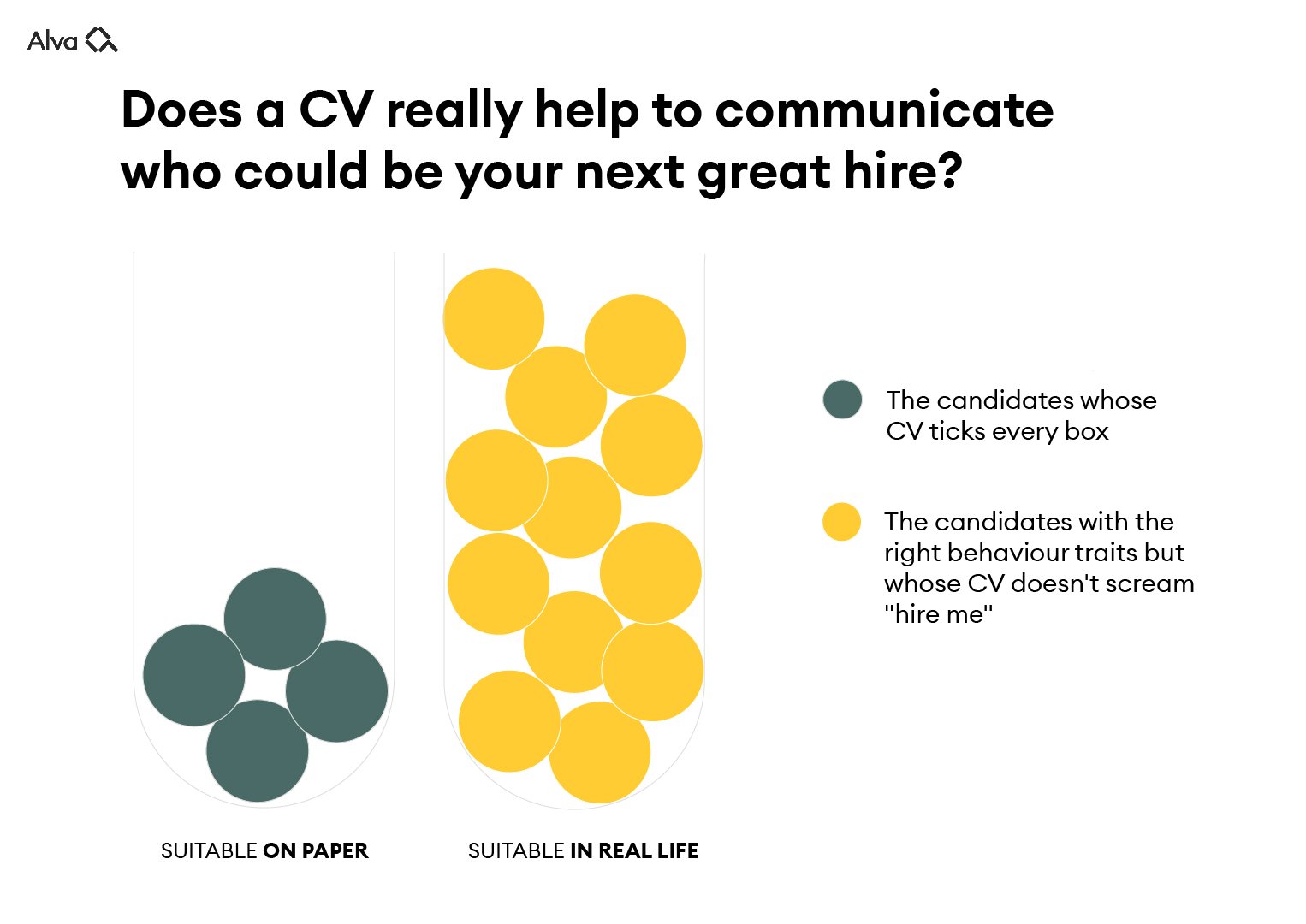 Alva

Does a CV really help to communicate who could be your next great hire?

The candidates whose CV ticks every box

The candidates with the right behaviour traits but whose CV doesn't scream "hire me"

SUITABLE ON PAPER

SUITABLE IN REAL LIFE