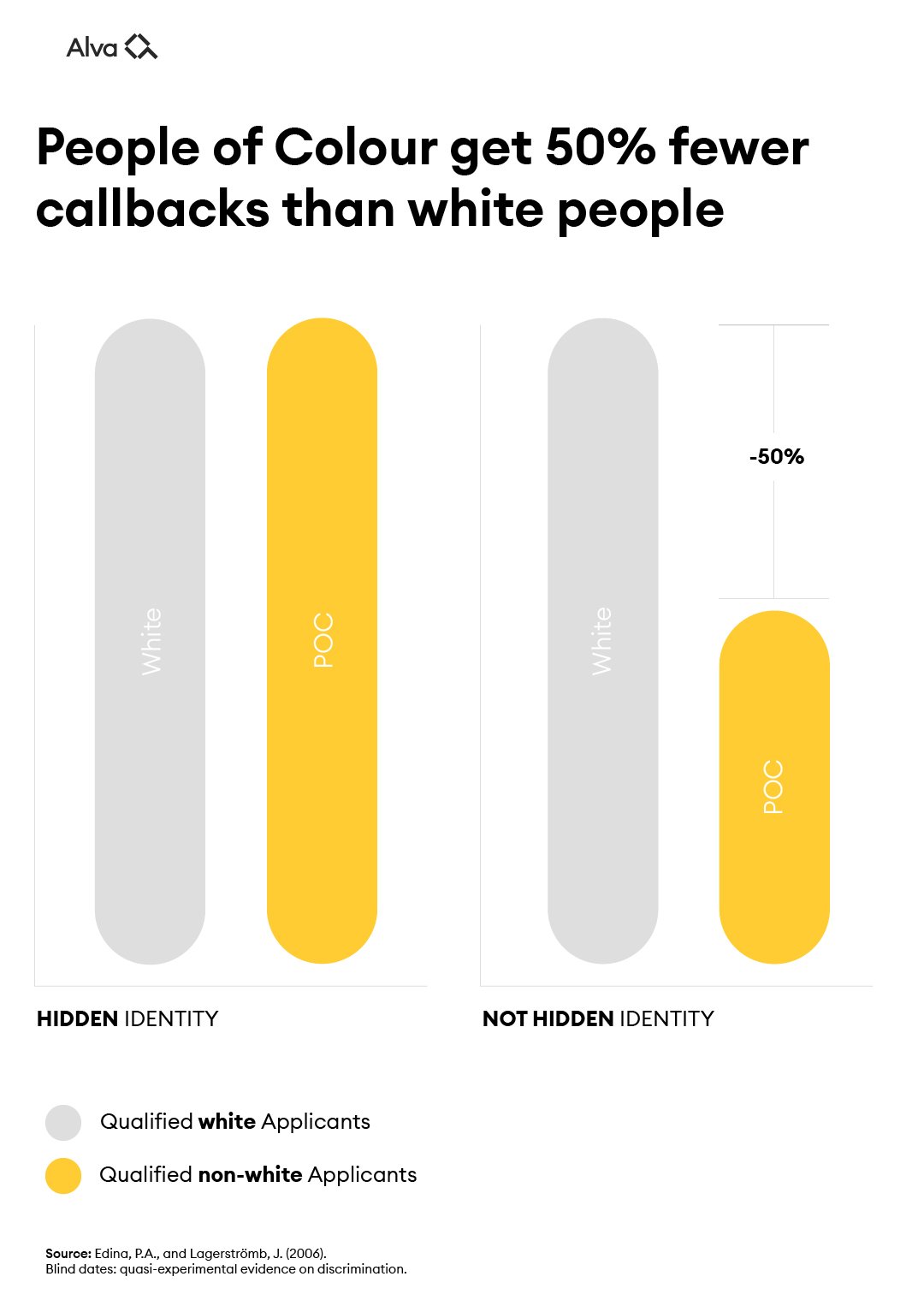 Alva

People of Colour get 50% fewer callbacks than white people

White

POC

White

-50%

POC

HIDDEN IDENTITY

NOT HIDDEN IDENTITY

Qualified white Applicants

Qualified non-white Applicants

Source: Edina, P.A., and Lagerströmb, J. (2006).
Blind dates: quasi-experimental evidence on discrimination.