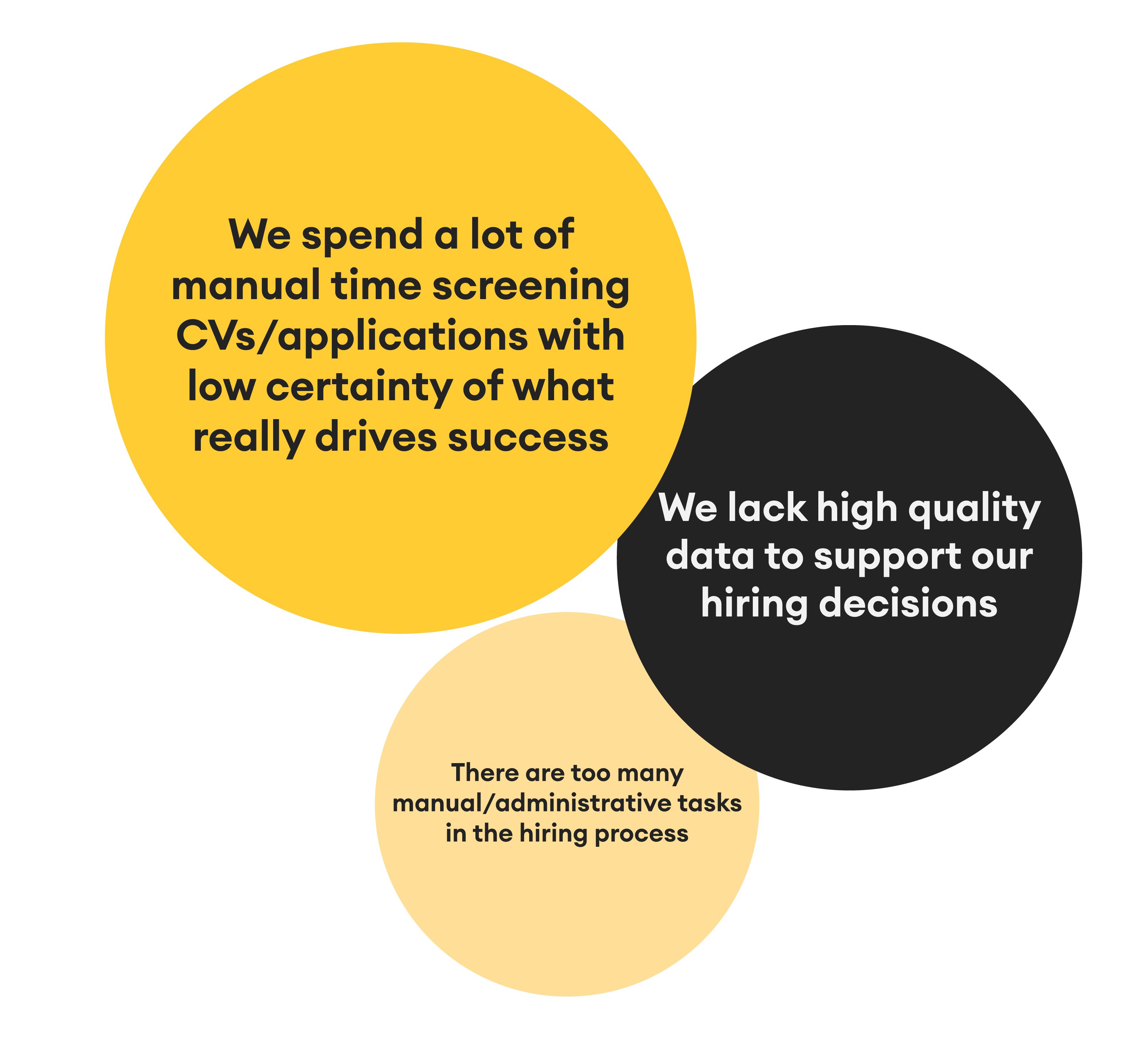 We spend a lot of manual time screening CVs/applications with low certainty of what really drives success

We lack high quality data to support our hiring decisions

There are too many manual/administrative tasks in the hiring process