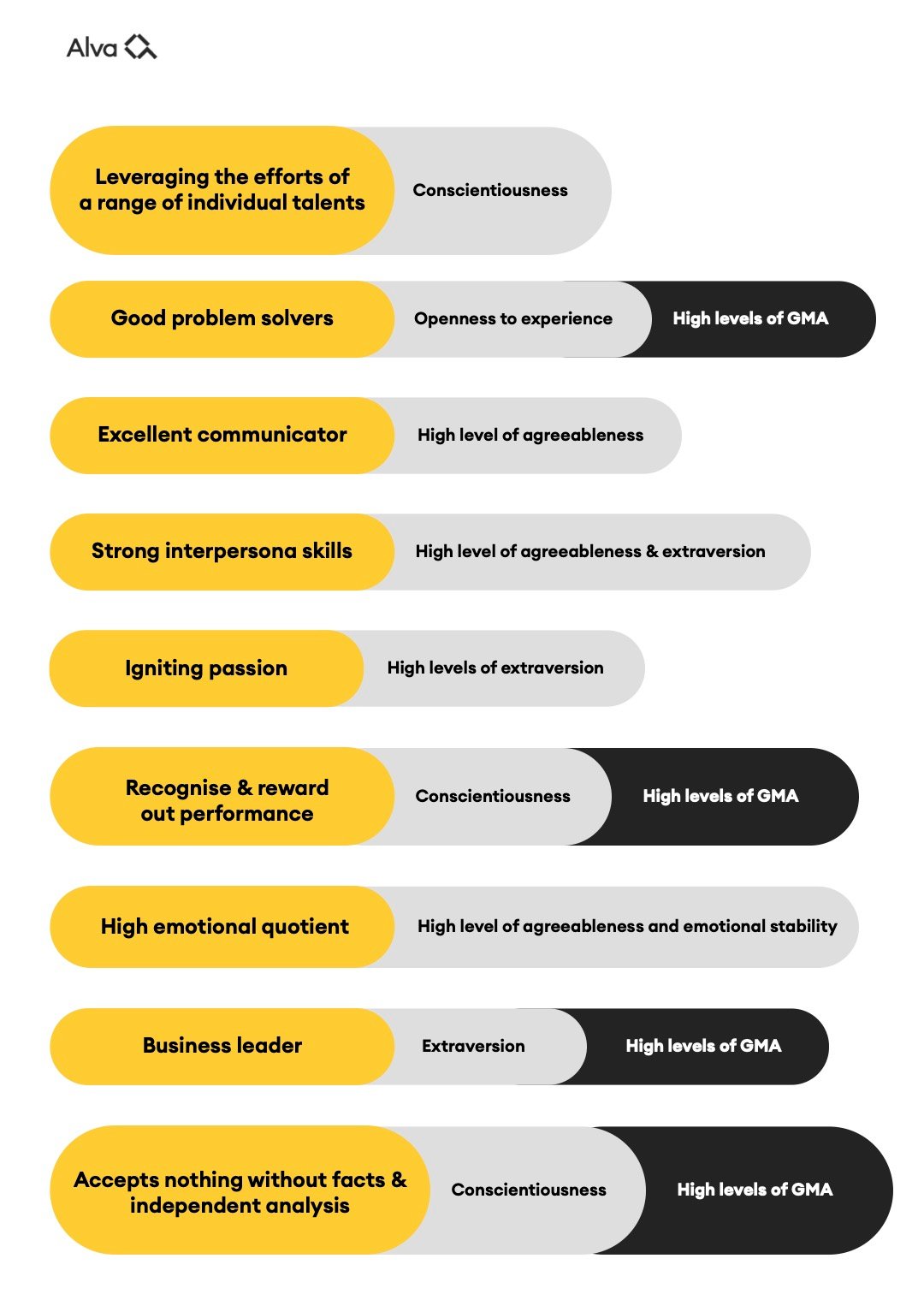 Alva

Leveraging the efforts of a range of individual talents

Conscientiousness

Good problem solvers

Openness to experience

High levels of GMA

Excellent communicator

High level of agreeableness

Strong interpersona skills

High level of agreeableness & extraversion

Igniting passion

High levels of extraversion

Recognise & reward out performance

Conscientiousness

High levels of GMA

High emotional quotient

High level of agreeableness and emotional stability

Business leader

Extraversion

High levels of GMA

Accepts nothing without facts & independent analysis

Conscientiousness

High levels of GMA